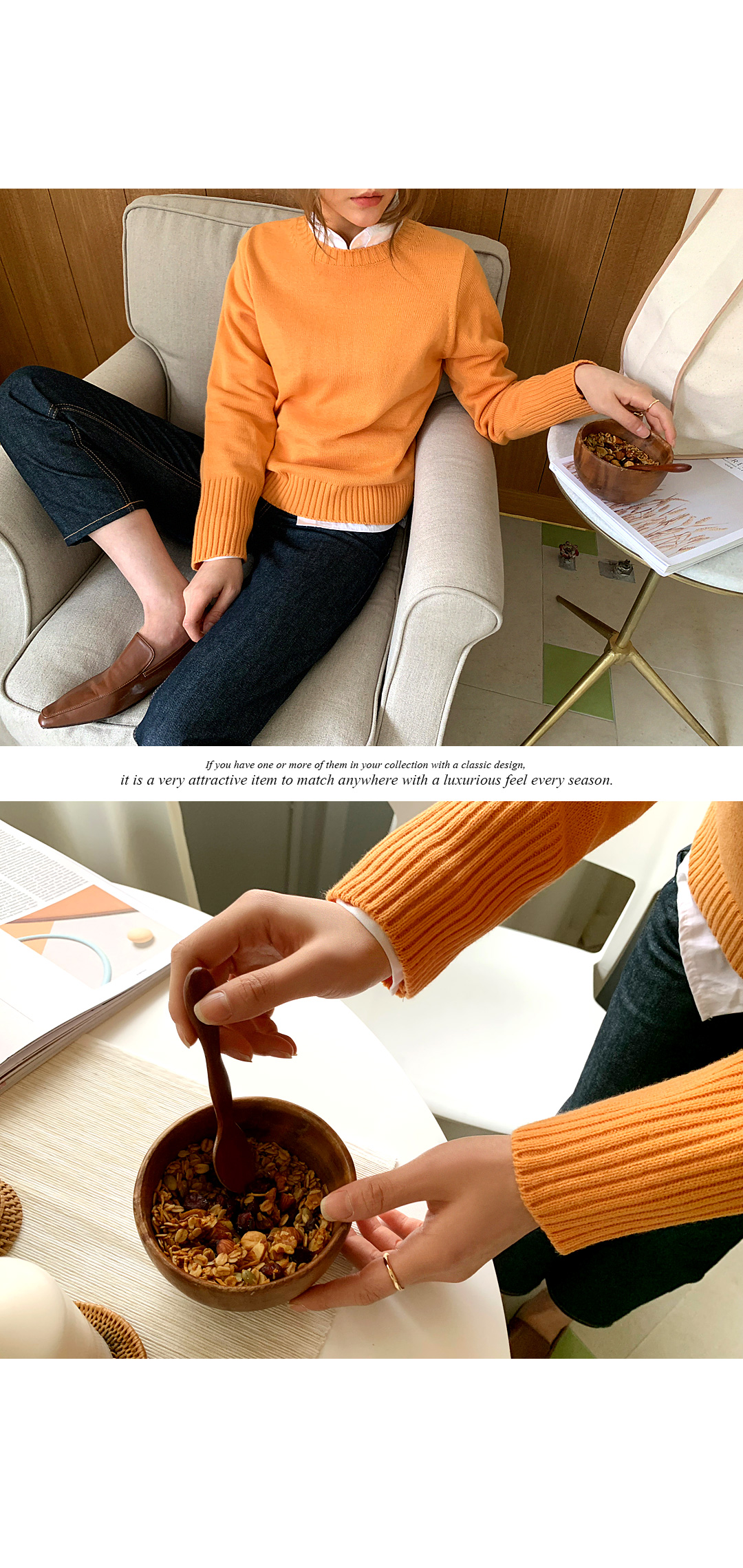 If you have one or more of them in your collection with a classic design,
it is a very attractive item to match anywhere with a luxurious feel every season.